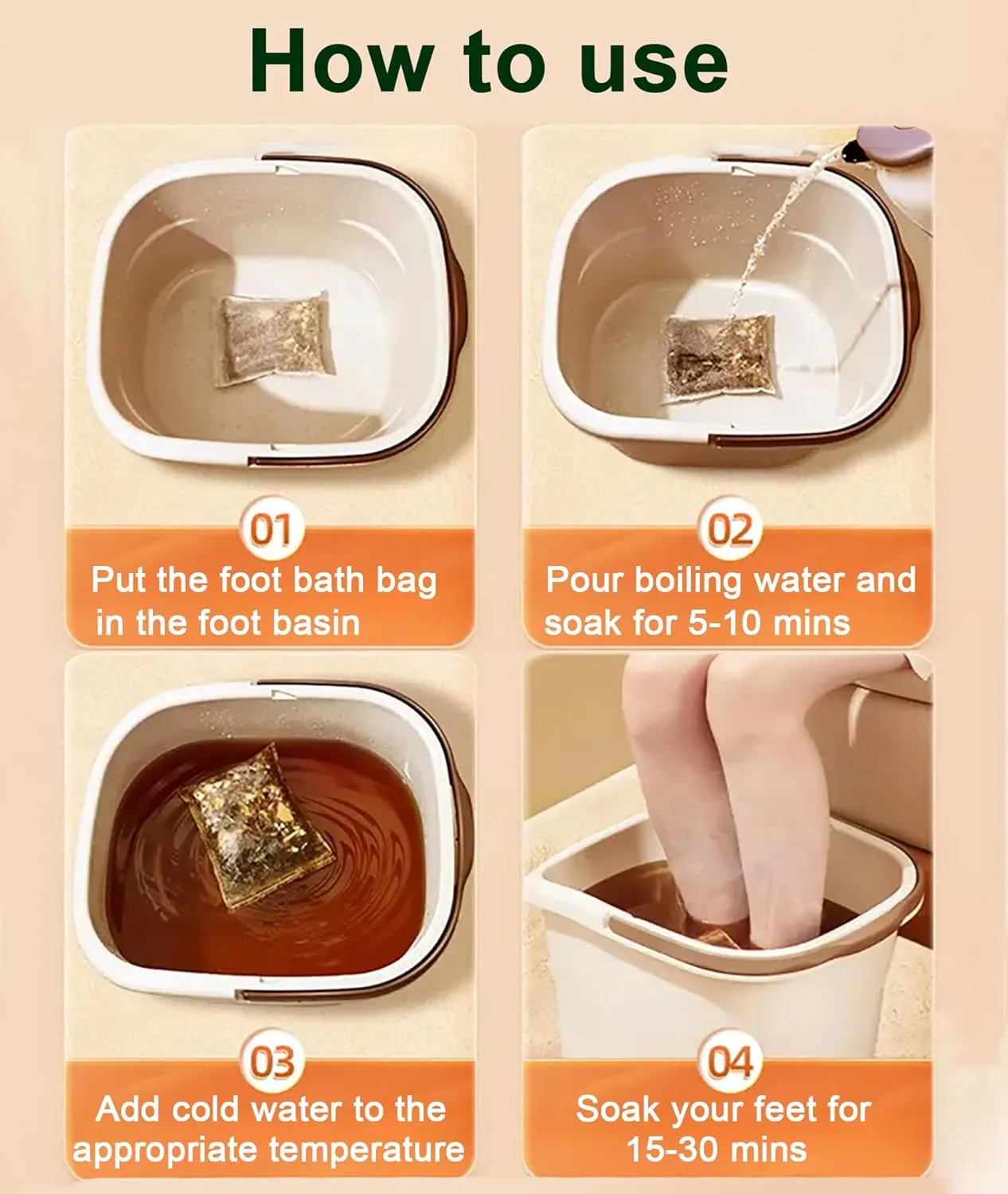 How to use

01
Put the foot bath bag in the foot basin

02
Pour boiling water and soak for 5-10 mins

03
Add cold water to the appropriate temperature

04
Soak your feet for 15-30 mins