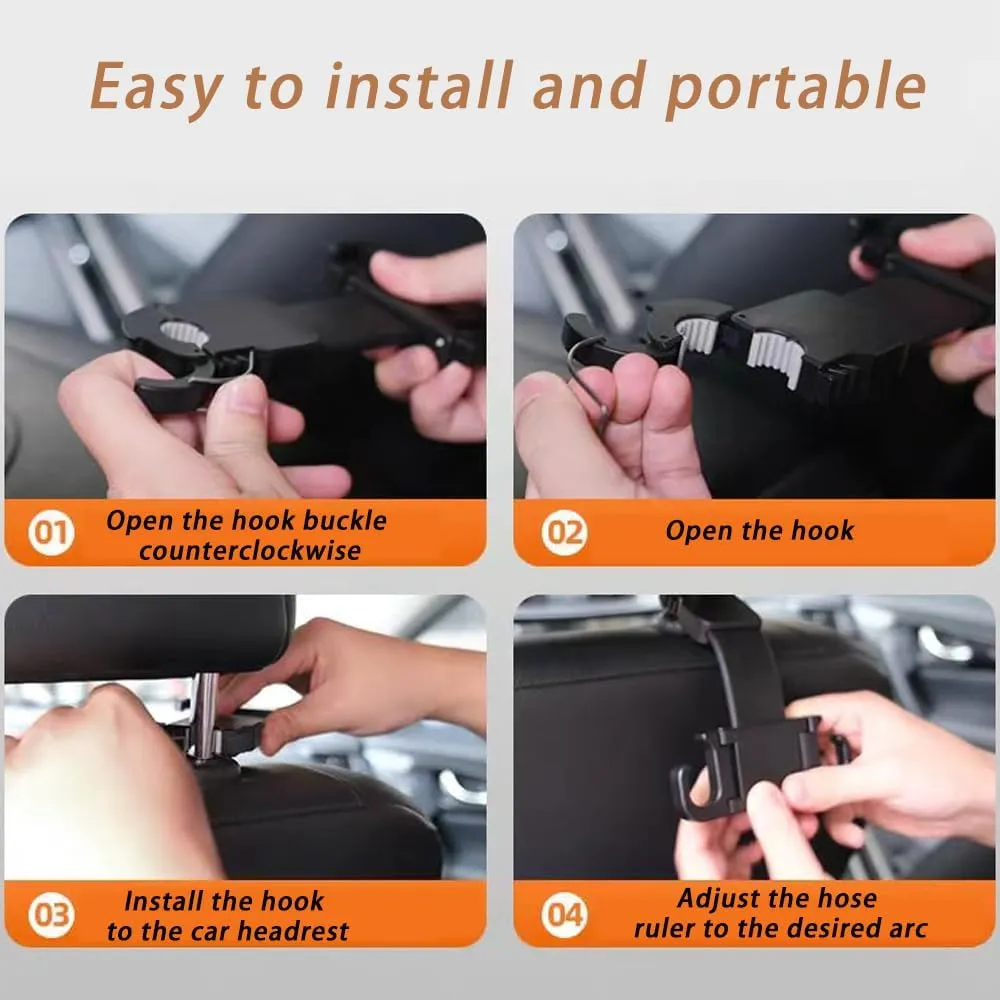 Easy to install and portable

01 Open the hook buckle counterclockwise

02 Open the hook

03 Install the hook to the car headrest

04 Adjust the hose ruler to the desired arc