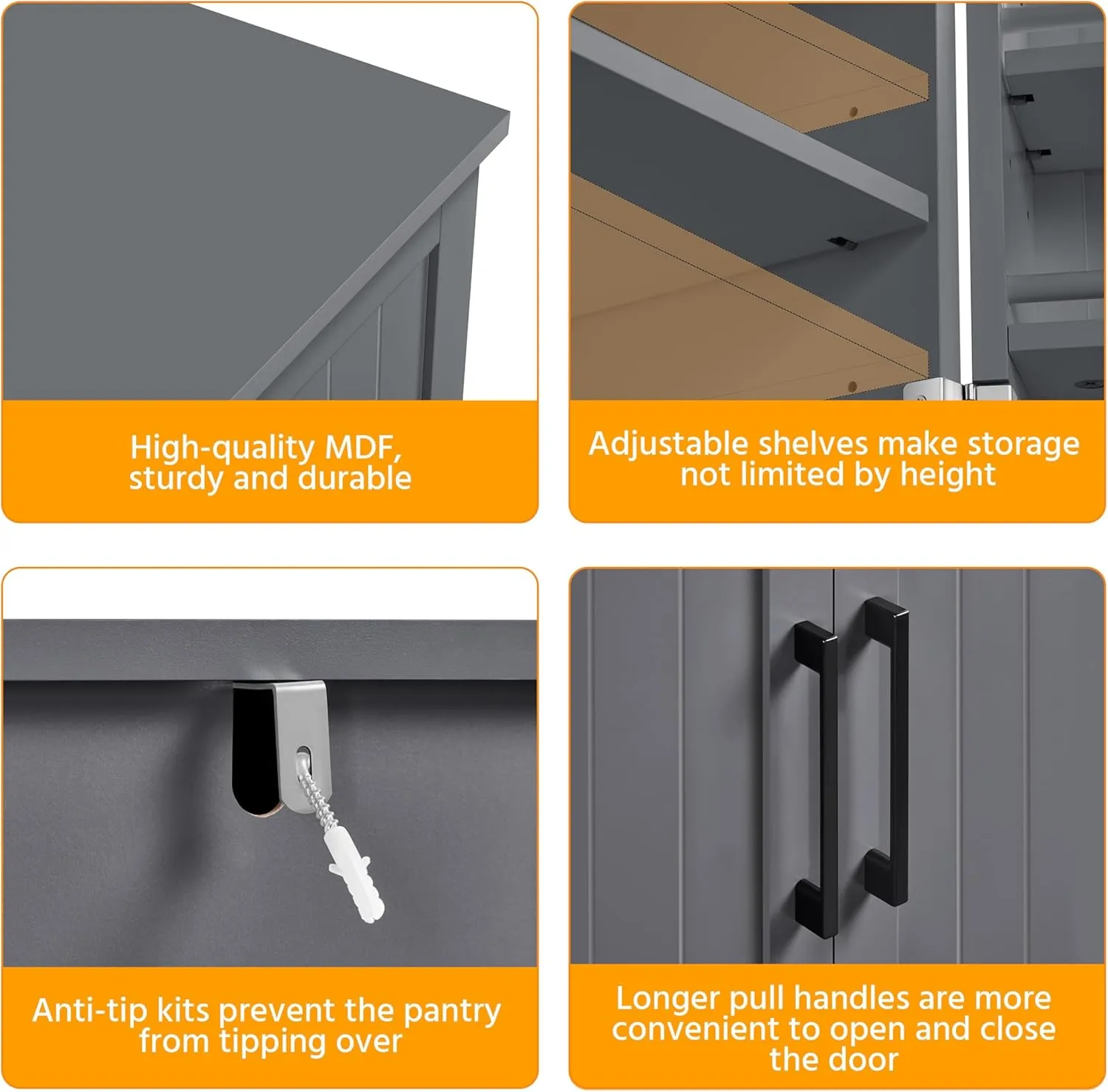 High-quality MDF, sturdy and durable

Adjustable shelves make storage not limited by height

Anti-tip kits prevent the pantry from tipping over

Longer pull handles are more convenient to open and close the door